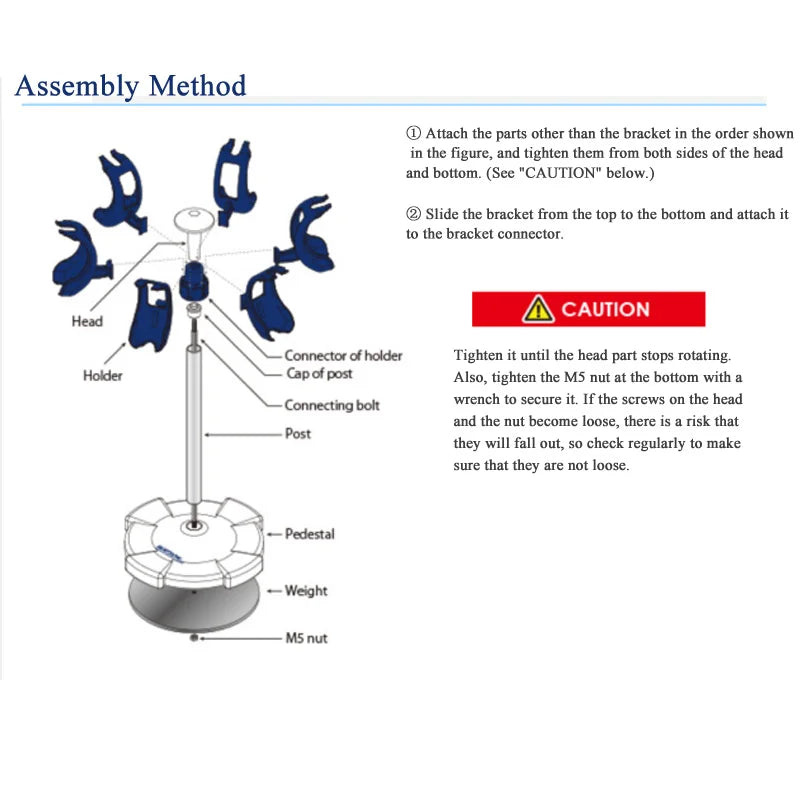 Assembly Method

Head
Holder
Connector of holder
Cap of post
Connecting bolt
Post
Pedestal
Weight
M5 nut

① Attach the parts other than the bracket in the order shown in the figure, and tighten them from both sides of the head and bottom. (See "CAUTION" below.)

② Slide the bracket from the top to the bottom and attach it to the bracket connector.

CAUTION

Tighten it until the head part stops rotating. Also, tighten the M5 nut at the bottom with a wrench to secure it. If the screws on the head and the nut become loose, there is a risk that they will fall out, so check regularly to make sure that they are not loose.