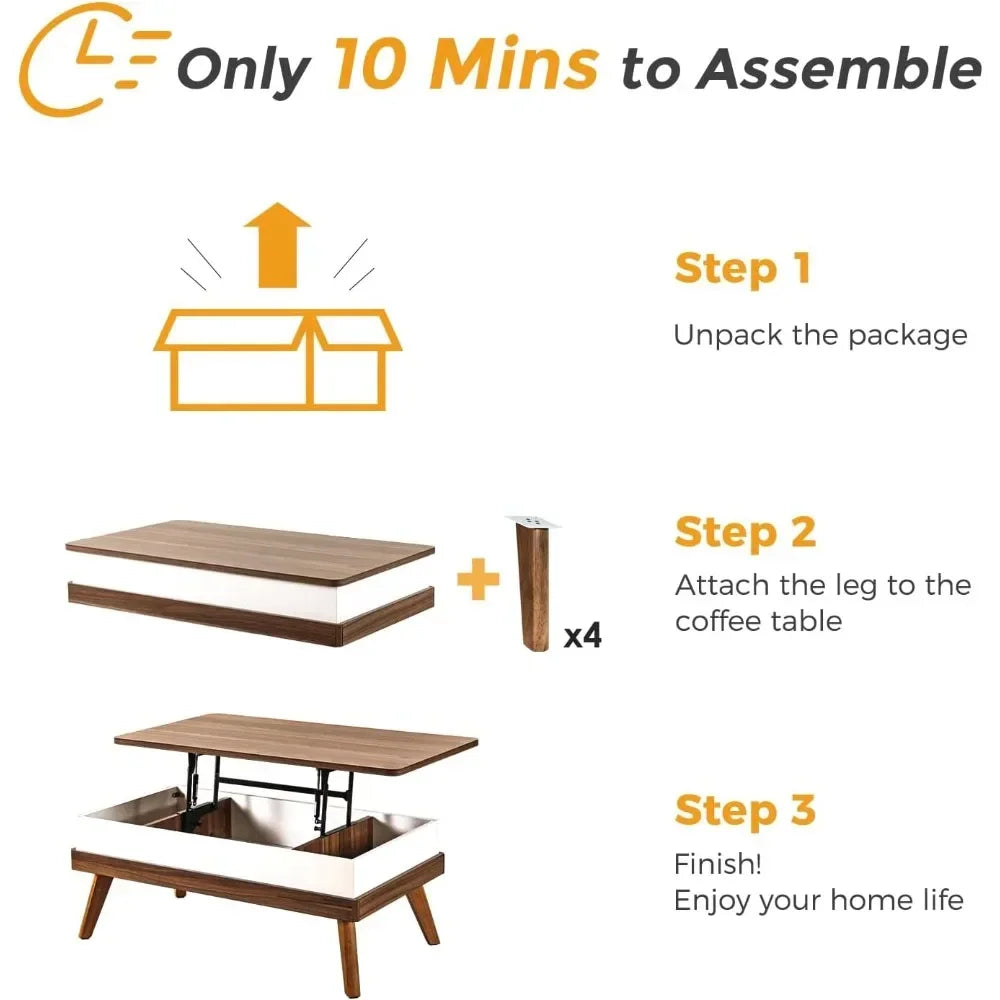 Only 10 Mins to Assemble

Step 1

Unpack the package

x4

Step 2

Attach the leg to the coffee table

Step 3

Finish!
Enjoy your home life