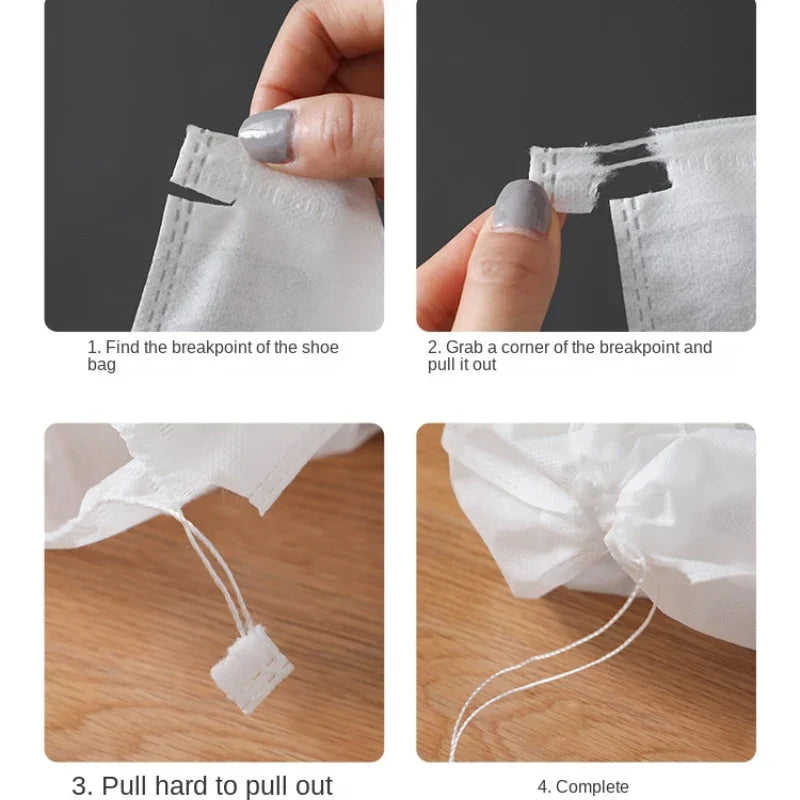 1. Find the breakpoint of the shoe bag

2. Grab a corner of the breakpoint and pull it out

3. Pull hard to pull out

4. Complete