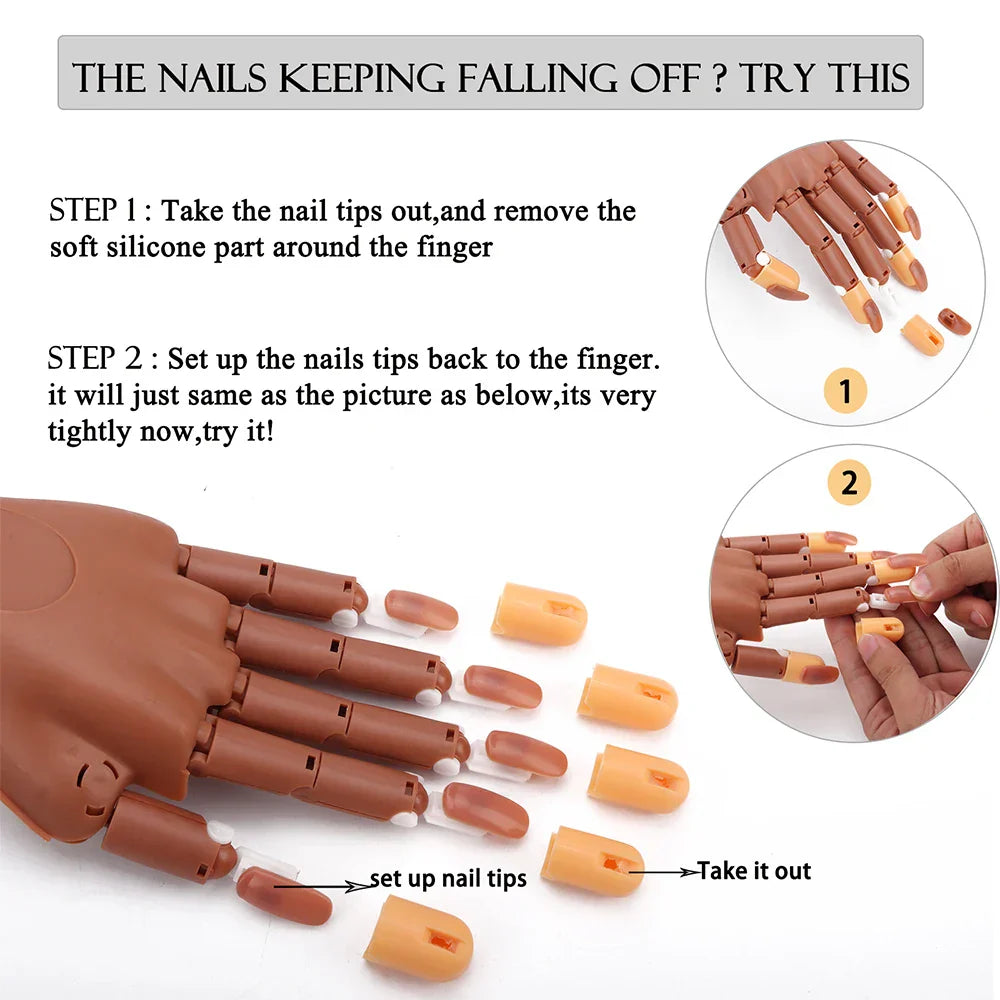 THE NAILS KEEPING FALLING OFF ? TRY THIS

STEP 1 : Take the nail tips out,and remove the soft silicone part around the finger

STEP 2 : Set up the nails tips back to the finger. it will just same as the picture as below,its very tightly now,try it!

1

2

set up nail tips

Take it out