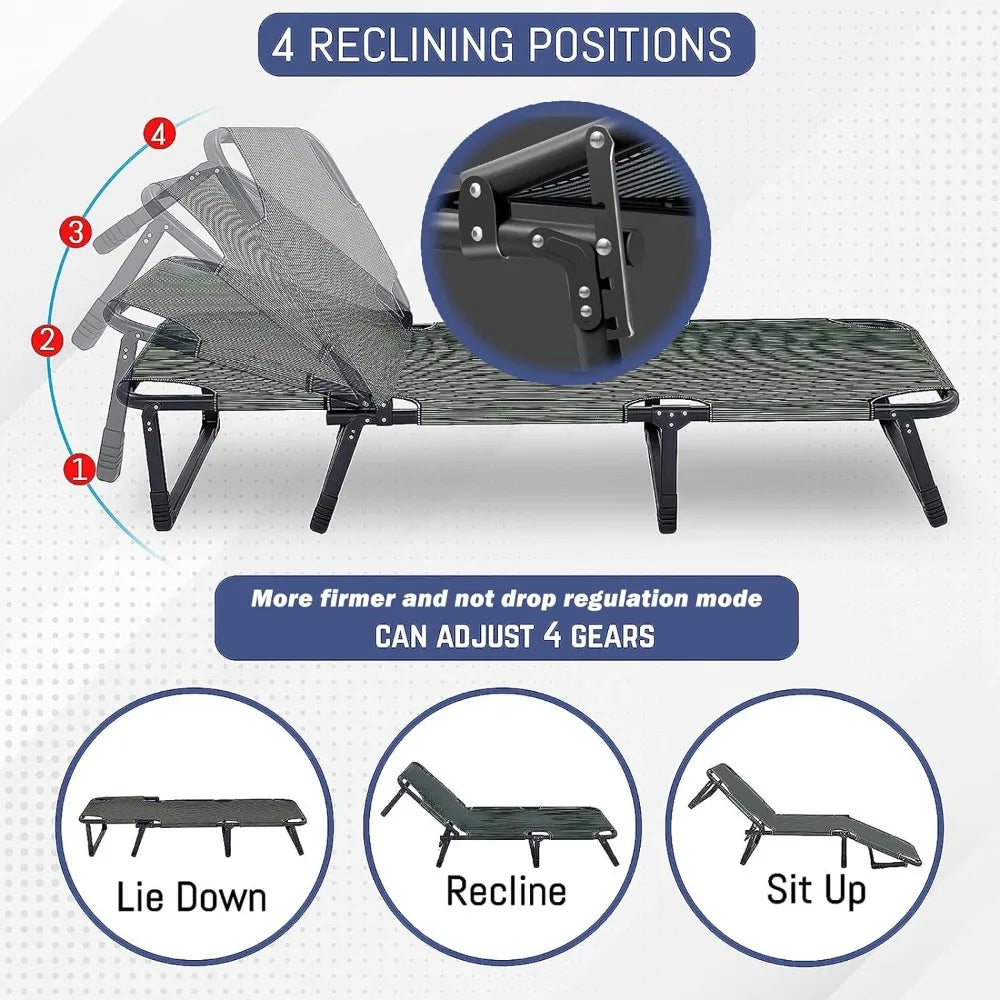 4 RECLINING POSITIONS

4

3

2

1

More firmer and not drop regulation mode
CAN ADJUST 4 GEARS

Lie Down

Recline

Sit Up