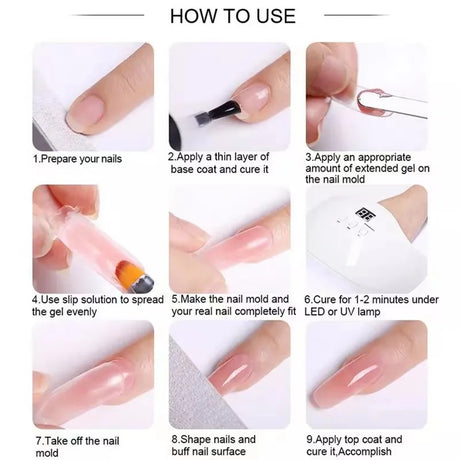 HOW TO USE

1.Prepare your nails

2.Apply a thin layer of base coat and cure it

3.Apply an appropriate amount of extended gel on the nail mold

4.Use slip solution to spread the gel evenly

5.Make the nail mold and your real nail completely fit

6.Cure for 1-2 minutes under LED or UV lamp

7.Take off the nail mold

8.Shape nails and buff nail surface

9.Apply top coat and cure it,Accomplish