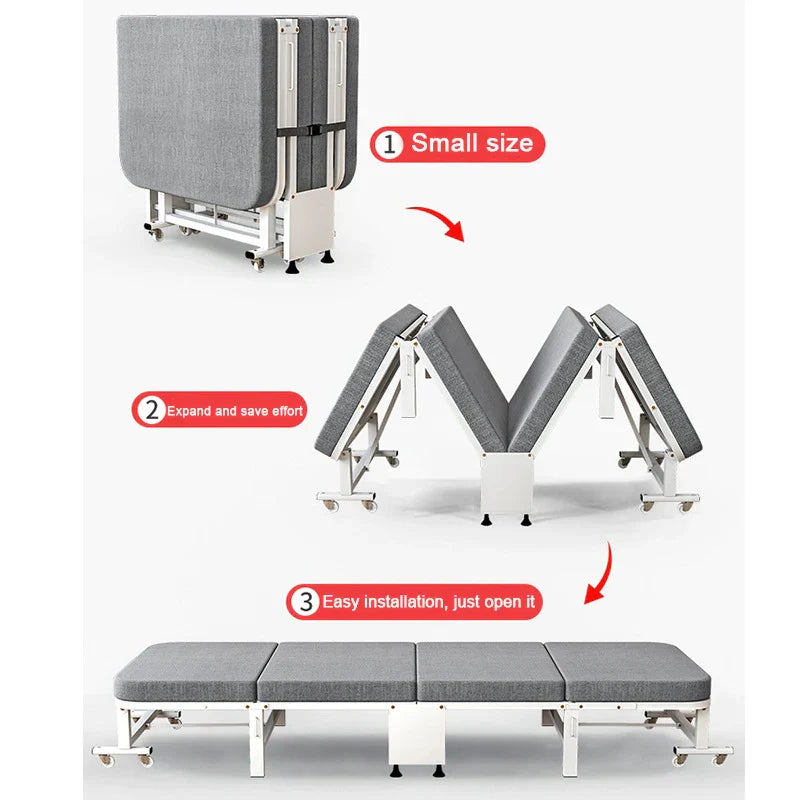 1 Small size

2 Expand and save effort

3 Easy installation, just open it