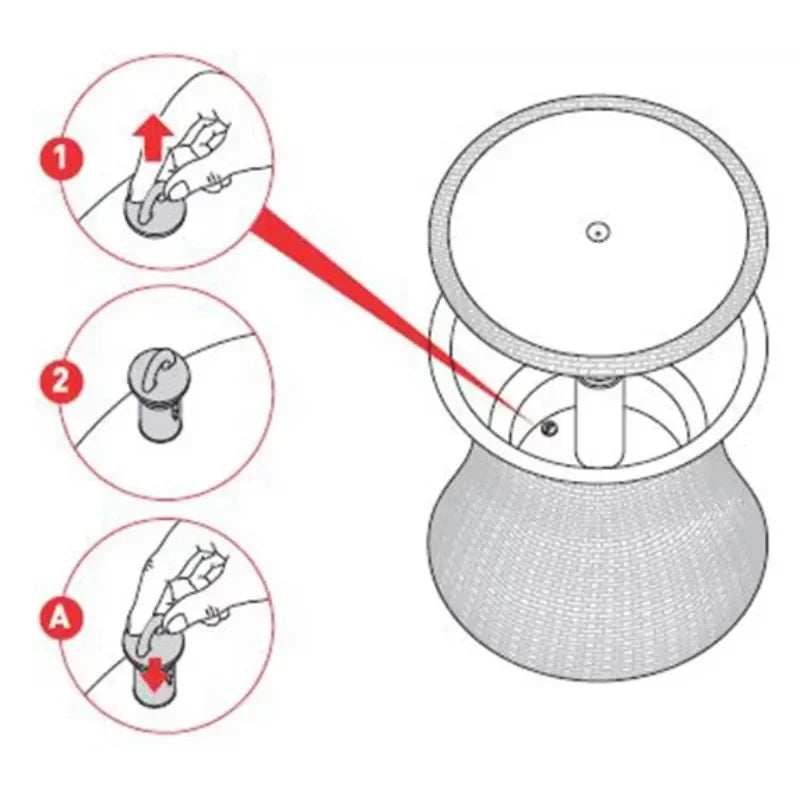 1

2

A