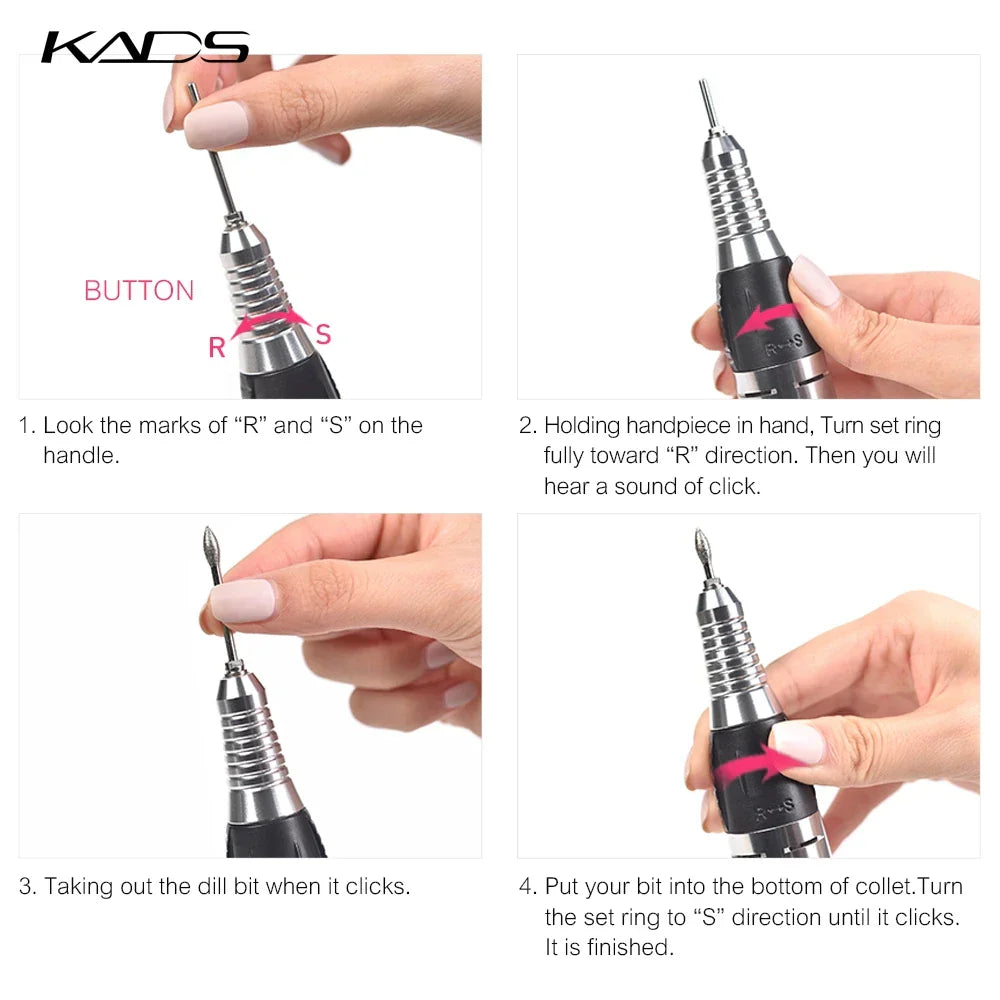 KADS

BUTTON

R

S

1. Look the marks of “R” and “S” on the handle.

R↔S

2. Holding handpiece in hand, Turn set ring fully toward “R” direction. Then you will hear a sound of click.

3. Taking out the dill bit when it clicks.

R↔S

4. Put your bit into the bottom of collet.Turn the set ring to “S” direction until it clicks. It is finished.