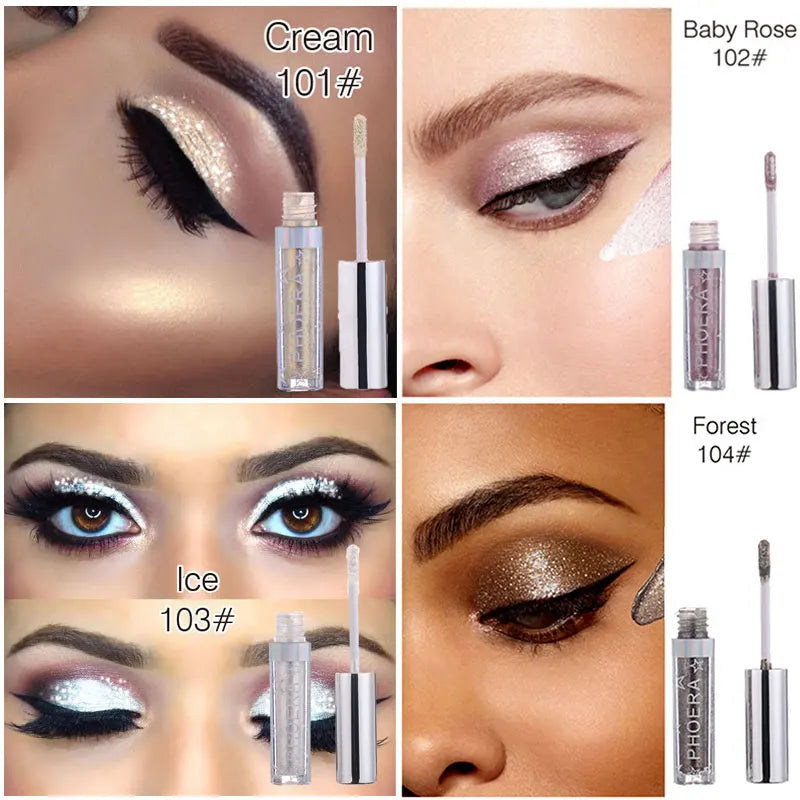 Cream
101#

PHOERA

Baby Rose
102#

PHOERA

Ice
103#

PHOERA

Forest
104#

PHOERA