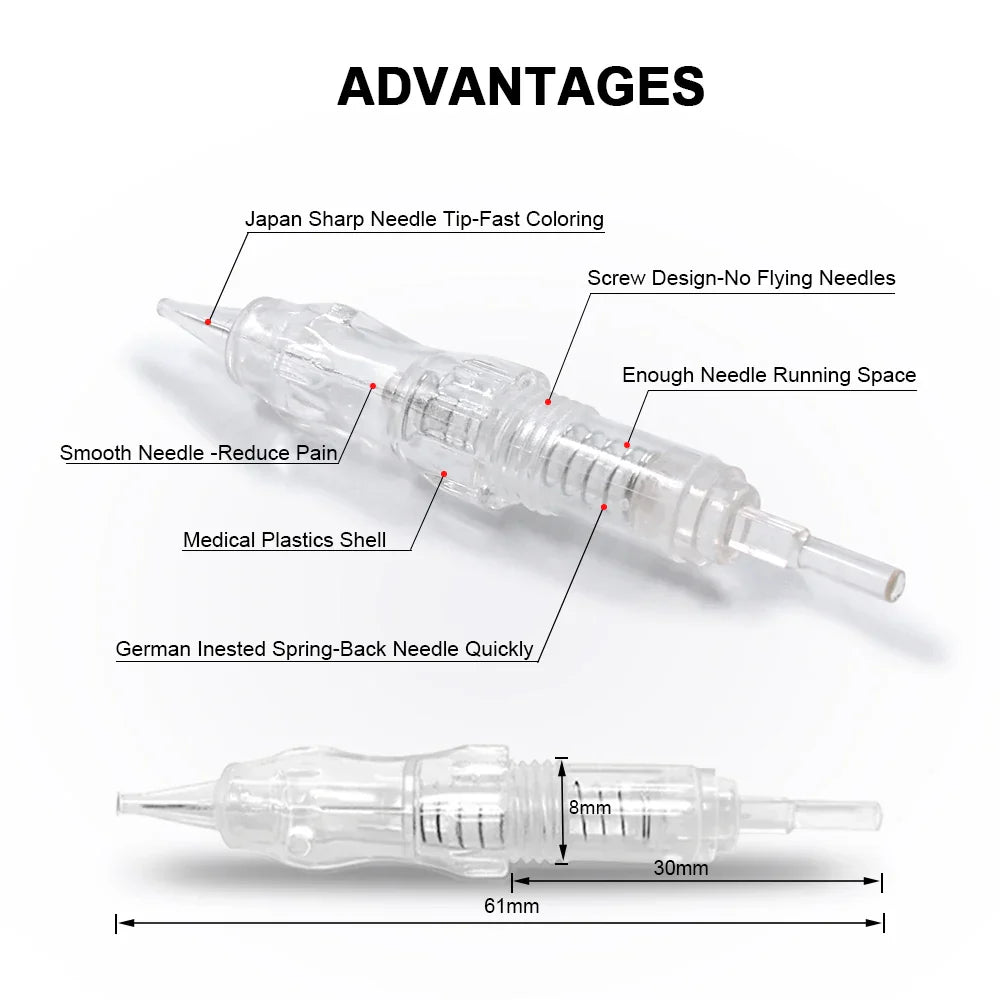 ADVANTAGES

Japan Sharp Needle Tip-Fast Coloring

Screw Design-No Flying Needles

Enough Needle Running Space

Smooth Needle -Reduce Pain

Medical Plastics Shell

German Inested Spring-Back Needle Quickly

8mm

30mm

61mm