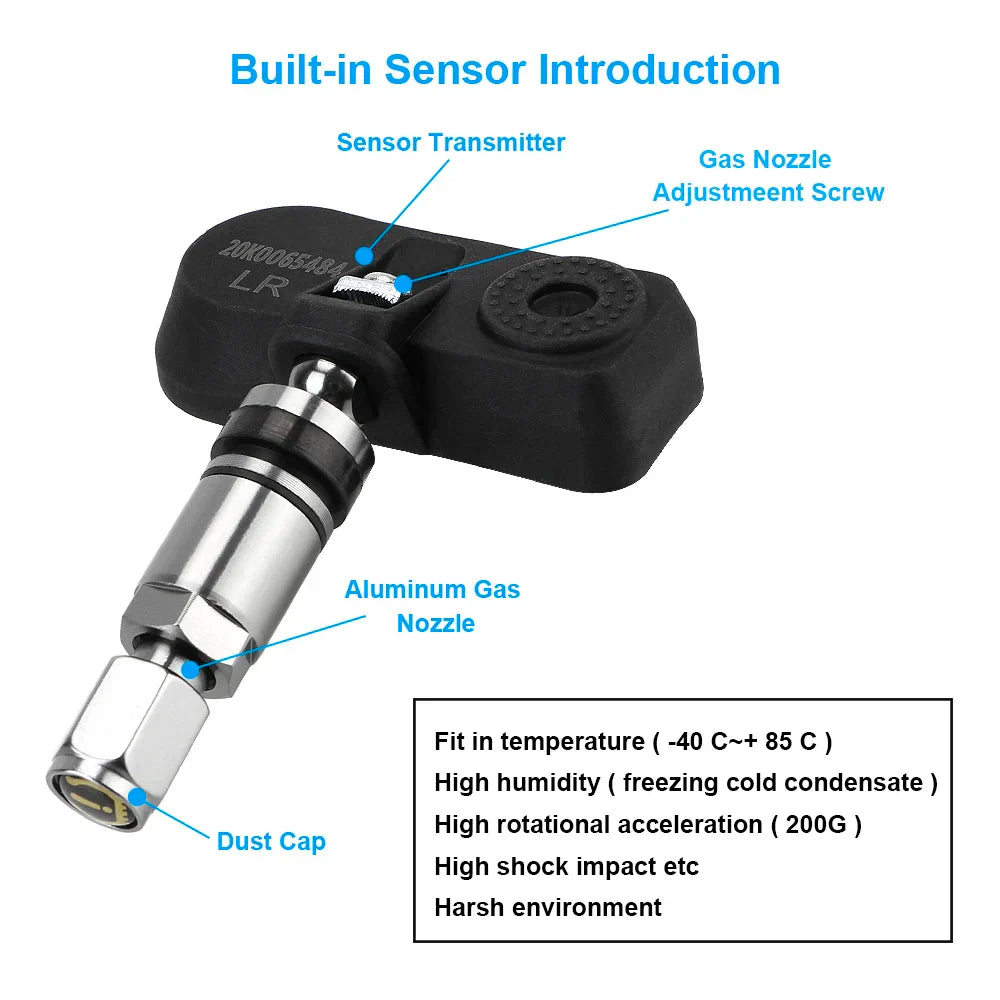 Built-in Sensor Introduction

Sensor Transmitter

Gas Nozzle
Adjustmeent Screw

20K0065484
LR

Aluminum Gas
Nozzle

Dust Cap

Fit in temperature ( -40 C~+ 85 C )
High humidity ( freezing cold condensate )
High rotational acceleration ( 200G )
High shock impact etc
Harsh environment