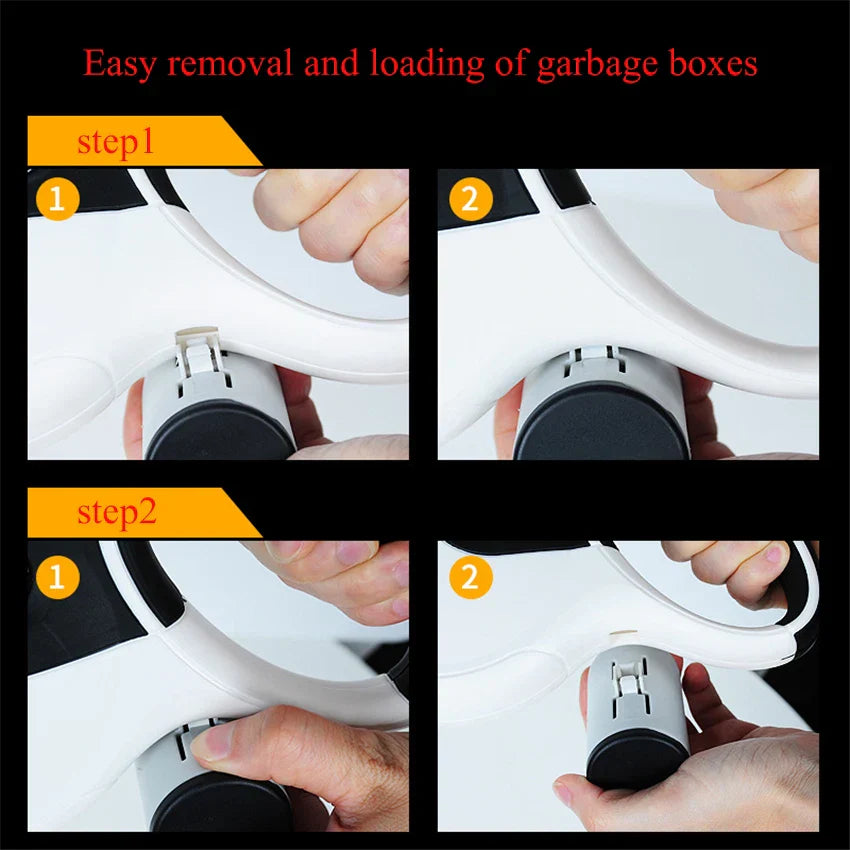 Easy removal and loading of garbage boxes

step1

1

2

step2

1

2