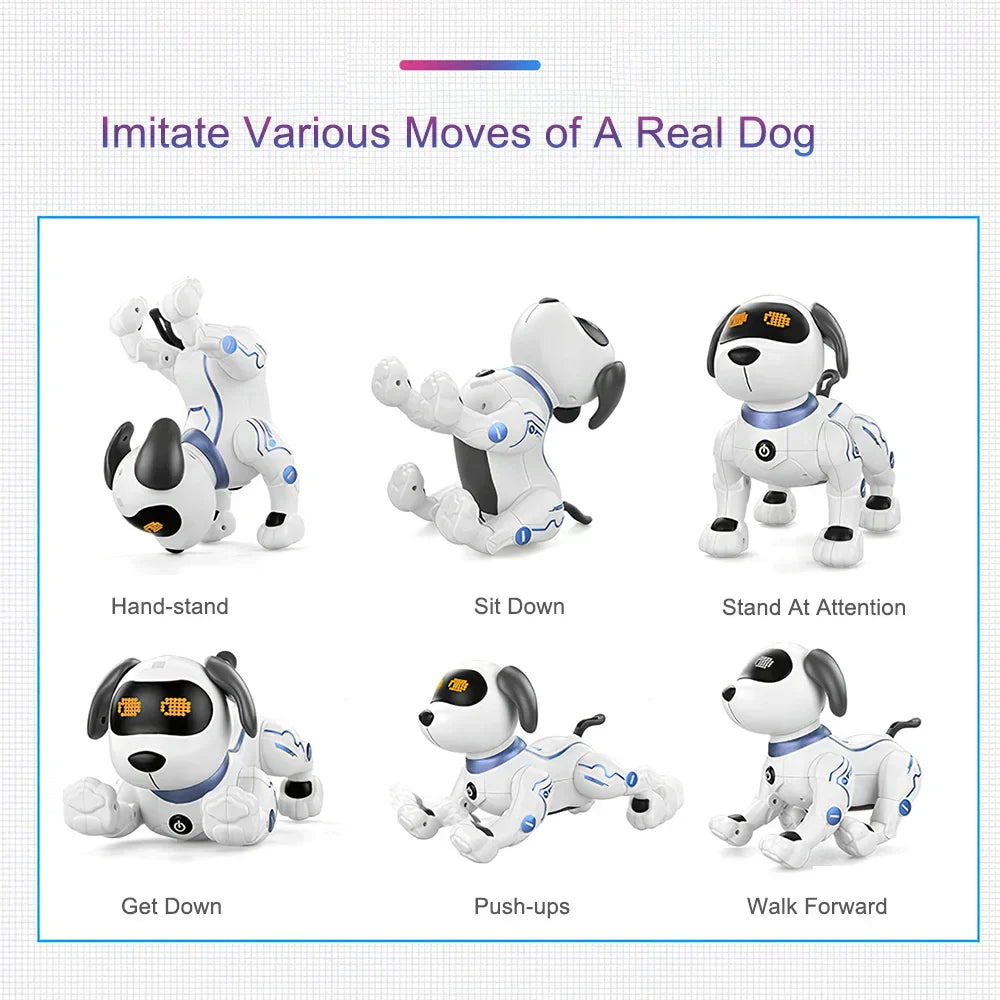 Imitate Various Moves of A Real Dog

Hand-stand

Sit Down

Stand At Attention

Get Down

Push-ups

Walk Forward