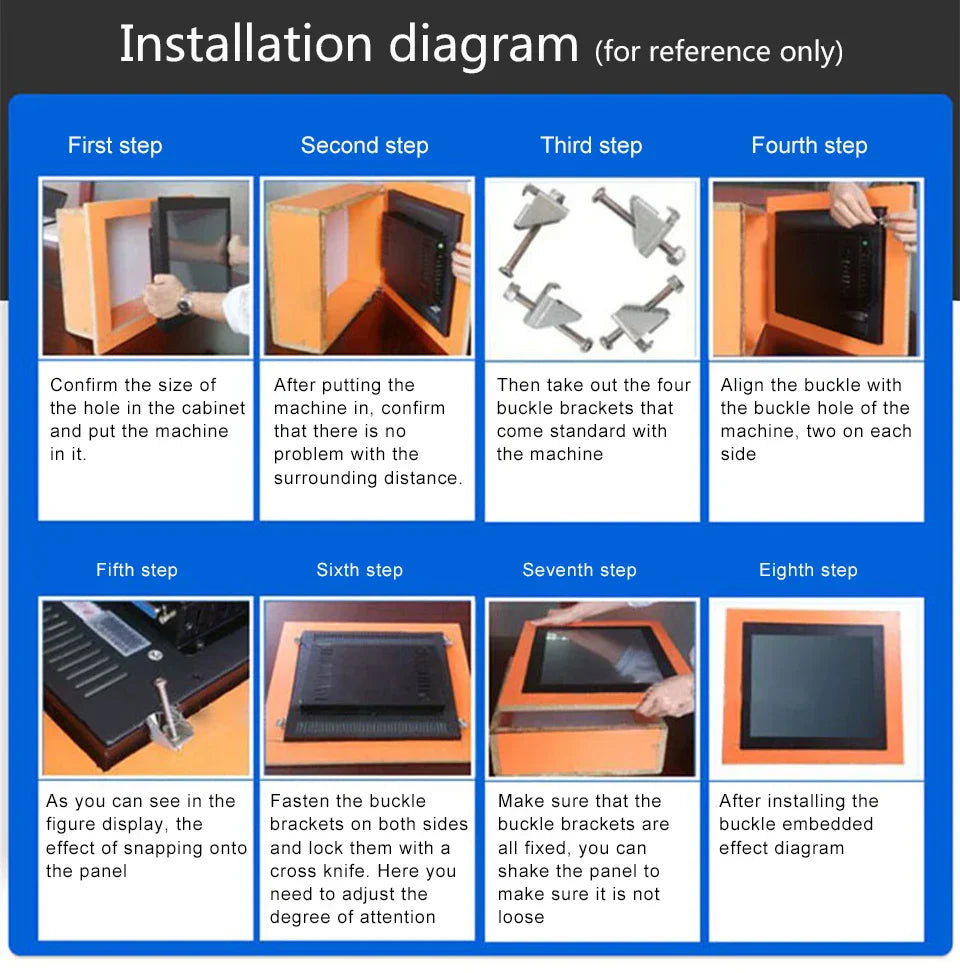 Installation diagram (for reference only)

First step

Confirm the size of the hole in the cabinet and put the machine in it.

Second step

After putting the machine in, confirm that there is no problem with the surrounding distance.

Third step

Then take out the four buckle brackets that come standard with the machine

Fourth step

Align the buckle with the buckle hole of the machine, two on each side

Fifth step

As you can see in the figure display, the effect of snapping onto the panel

Sixth step

Fasten the buckle brackets on both sides and lock them with a cross knife. Here you need to adjust the degree of attention

Seventh step

Make sure that the buckle brackets are all fixed, you can shake the panel to make sure it is not loose

Eighth step

After installing the buckle embedded effect diagram