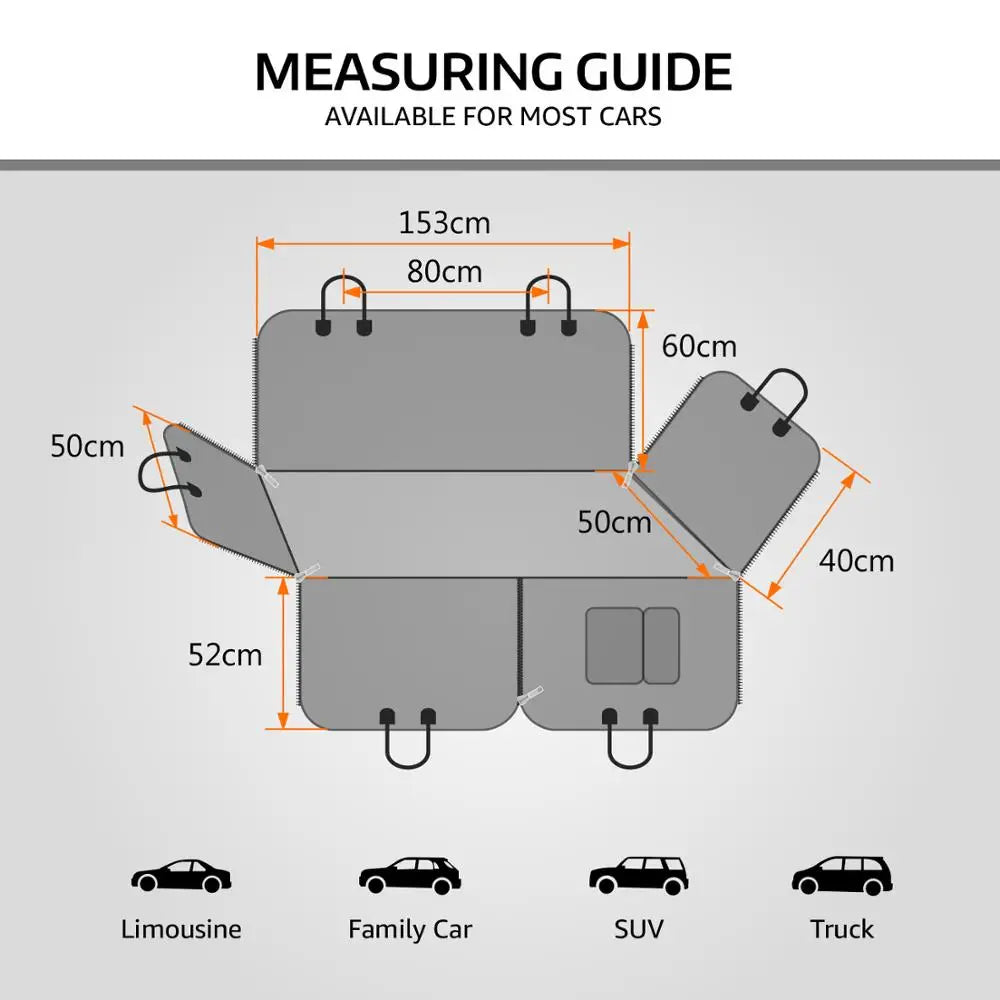 MEASURING GUIDE
AVAILABLE FOR MOST CARS

153cm
80cm
60cm
50cm
50cm
40cm
52cm

Limousine
Family Car
SUV
Truck