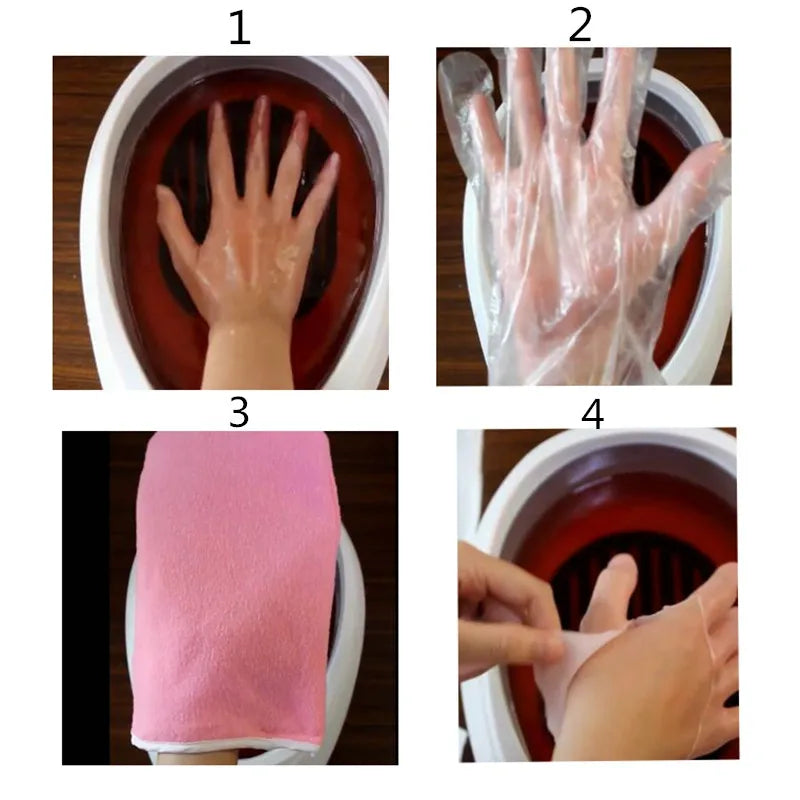 1

2

3

4