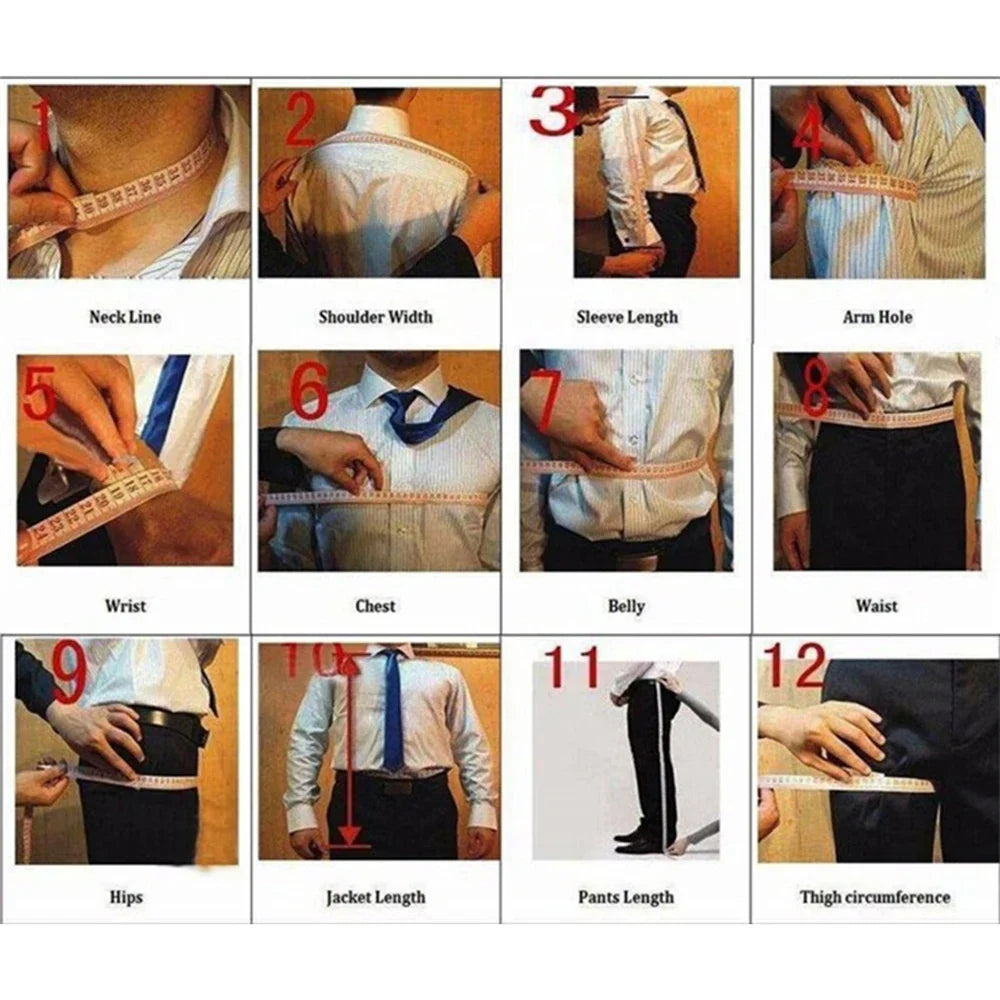 1
Neck Line

2
Shoulder Width

3
Sleeve Length

4
Arm Hole

5
Wrist

6
Chest

7
Belly

8
Waist

9
Hips

10
Jacket Length

11
Pants Length

12
Thigh circumference