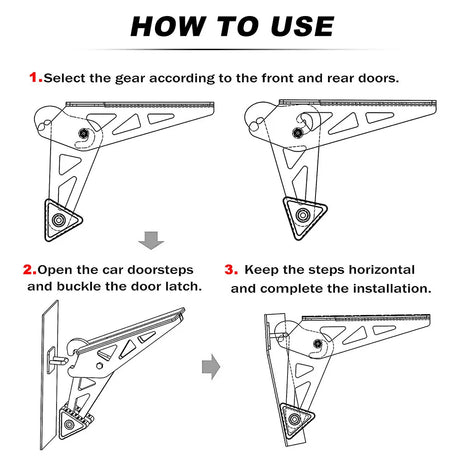 HOW TO USE

1.Select the gear according to the front and rear doors.

2.Open the car doorsteps and buckle the door latch.

3. Keep the steps horizontal and complete the installation.