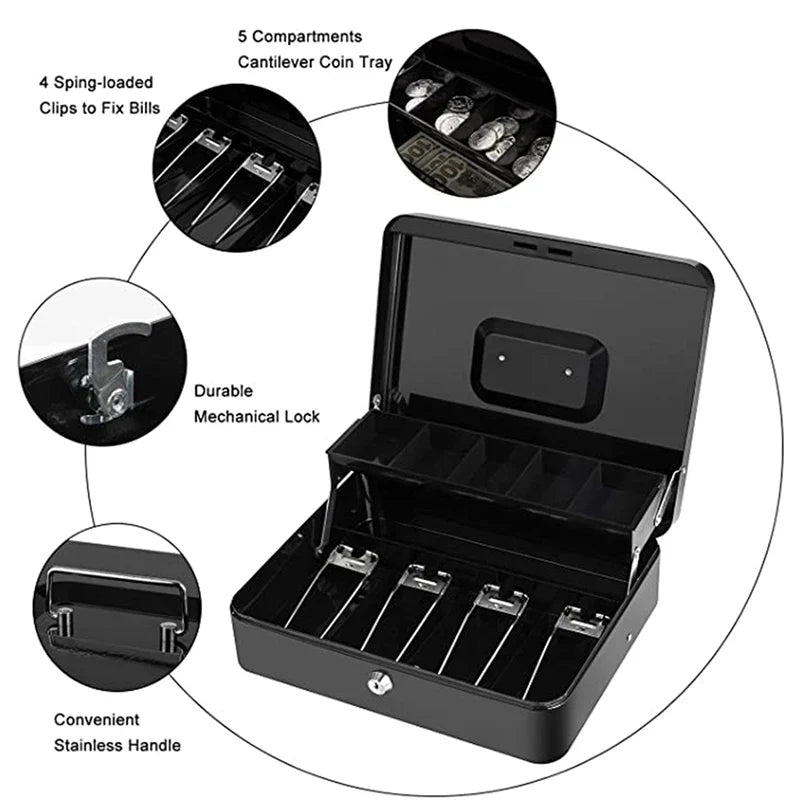 5 Compartments
Cantilever Coin Tray

4 Sping-loaded
Clips to Fix Bills

Durable
Mechanical Lock

Convenient
Stainless Handle