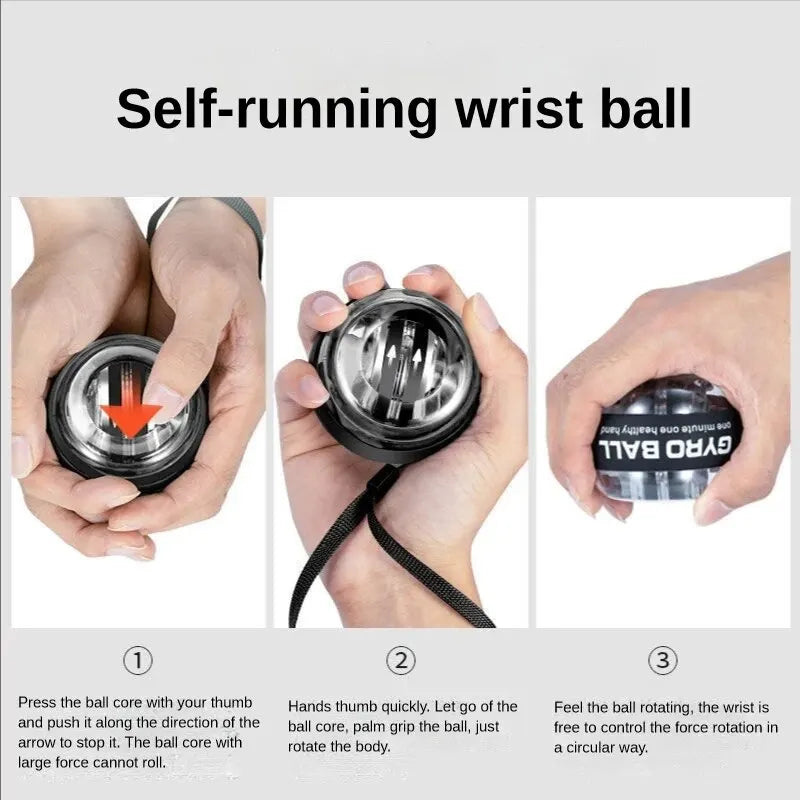 Self-running wrist ball

GYRO BALL
one minute one healthy hand

①

Press the ball core with your thumb and push it along the direction of the arrow to stop it. The ball core with large force cannot roll.

②

Hands thumb quickly. Let go of the ball core, palm grip the ball, just rotate the body.

③

Feel the ball rotating, the wrist is free to control the force rotation in a circular way.