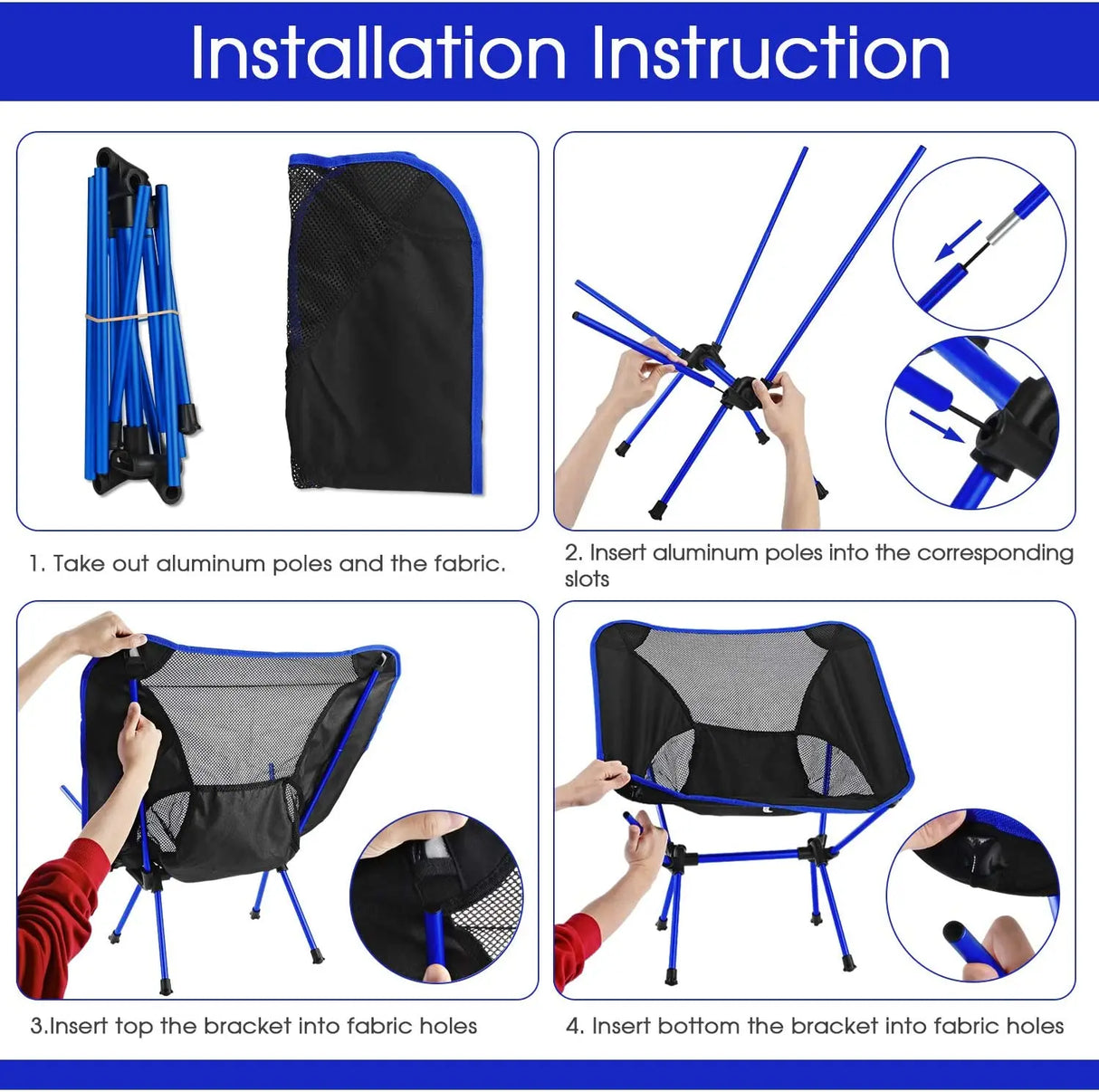 Installation Instruction

1. Take out aluminum poles and the fabric.

2. Insert aluminum poles into the corresponding slots

3.Insert top the bracket into fabric holes

4. Insert bottom the bracket into fabric holes