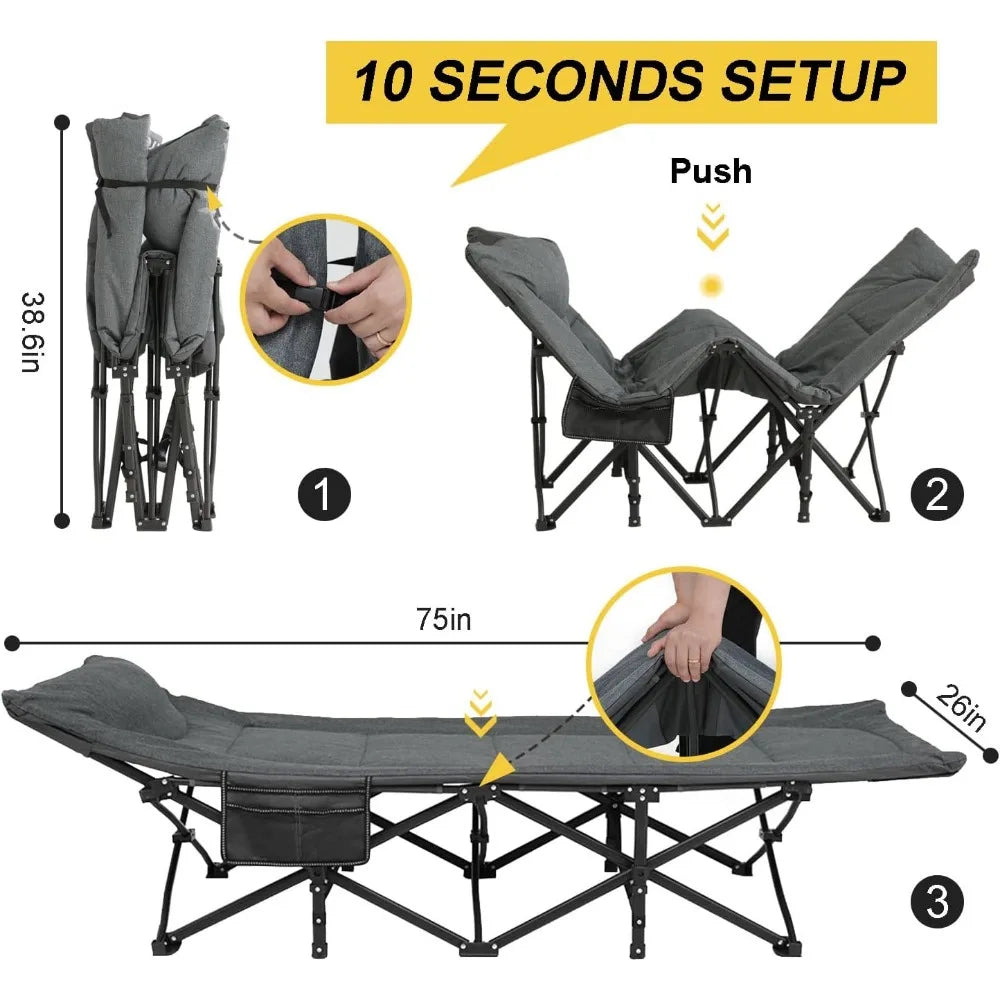 10 SECONDS SETUP

38.6in

1

Push

2

75in

26in

3