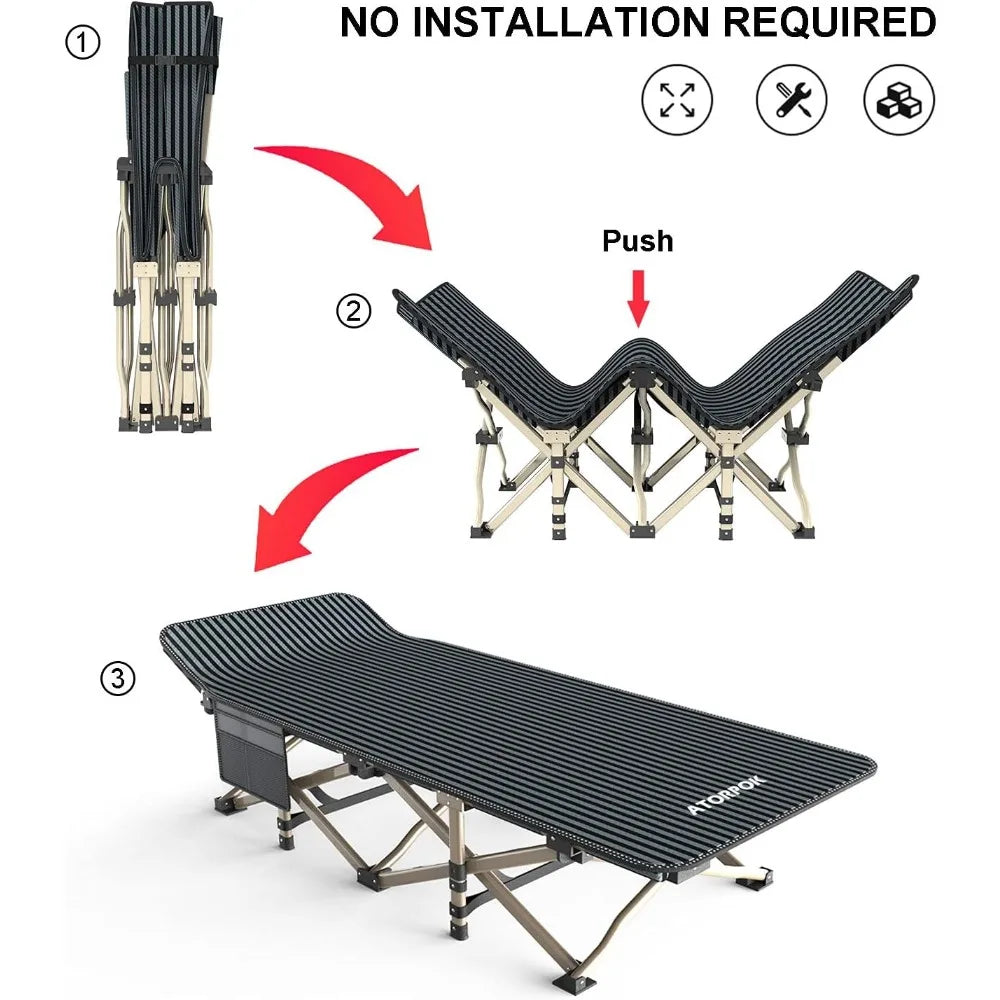 NO INSTALLATION REQUIRED

①

Push

②

③

ATORPOK