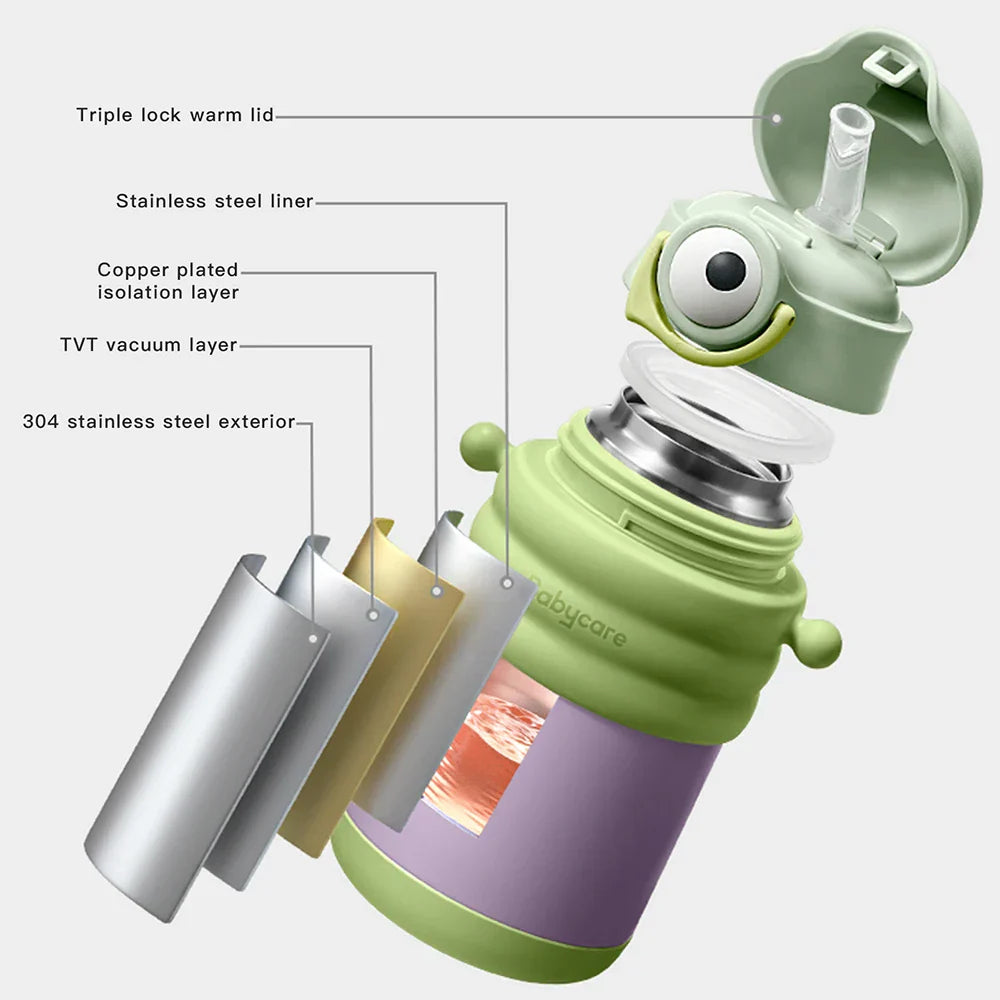 Triple lock warm lid

Stainless steel liner

Copper plated isolation layer

TVT vacuum layer

304 stainless steel exterior

babycare