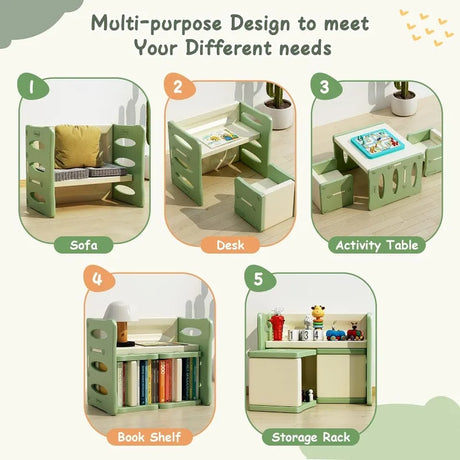 Multi-purpose Design to meet Your Different needs

1

Sofa

2

Desk

3

Activity Table

4

Book Shelf

5

Storage Rack