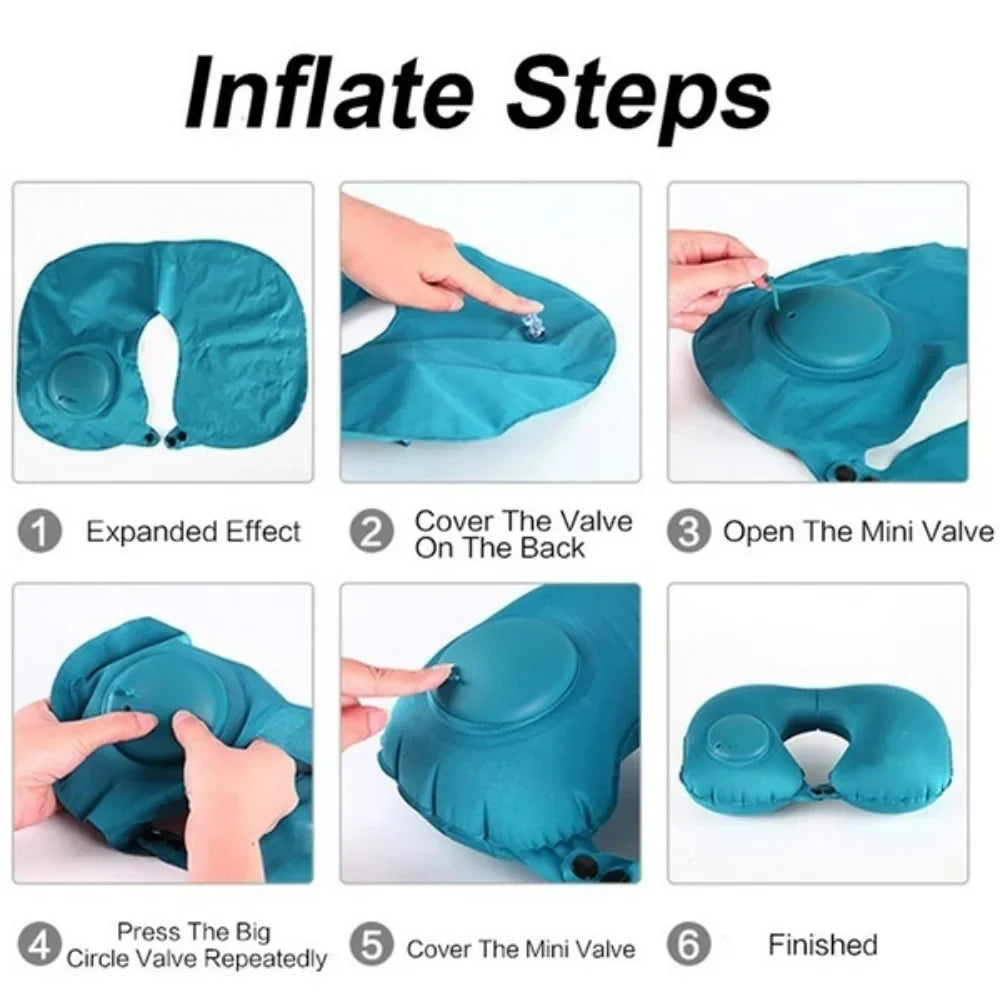 Inflate Steps

1 Expanded Effect

2 Cover The Valve On The Back

3 Open The Mini Valve

4 Press The Big Circle Valve Repeatedly

5 Cover The Mini Valve

6 Finished