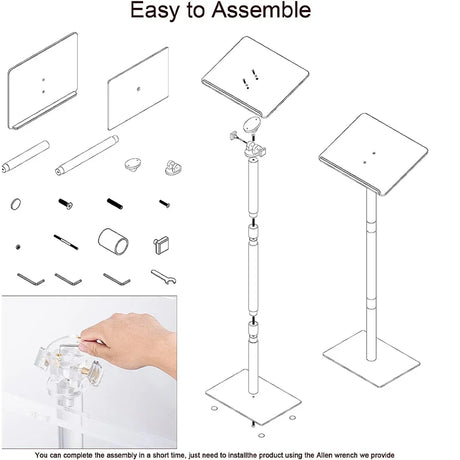 Easy to Assemble

You can complete the assembly in a short time, just need to installthe product using the Allen wrench we provide