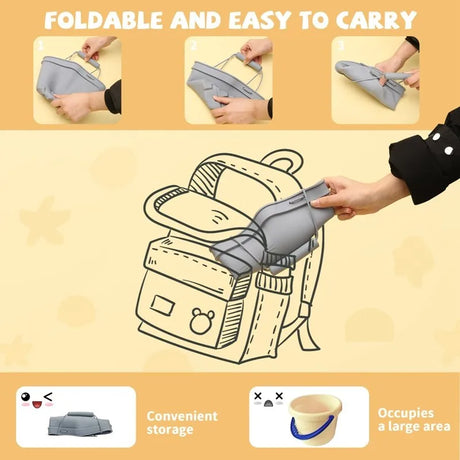 FOLDABLE AND EASY TO CARRY

1

2

3

Convenient storage

Occupies a large area