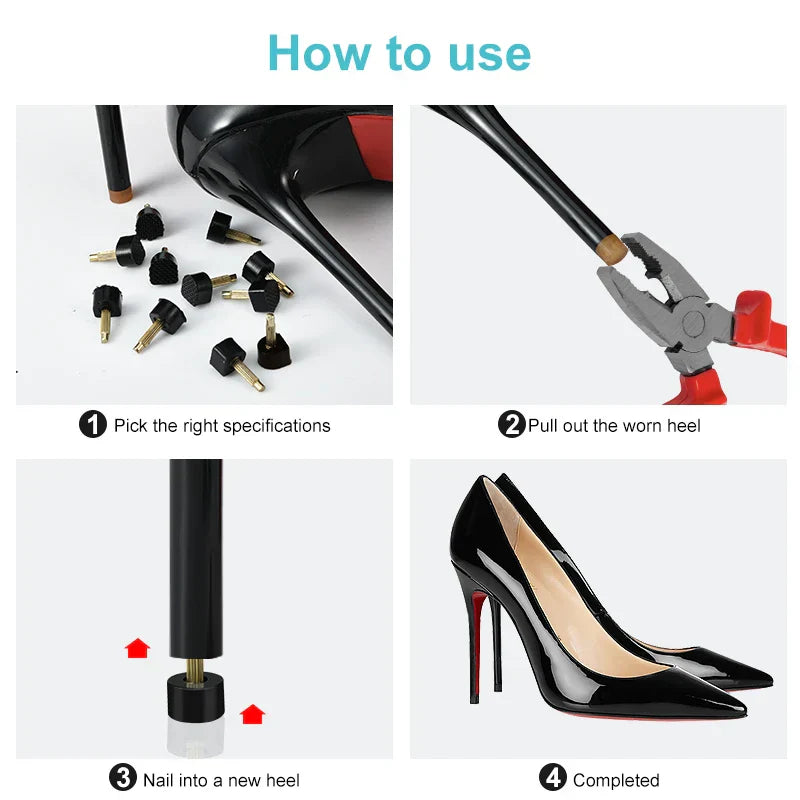 How to use

1 Pick the right specifications

2 Pull out the worn heel

3 Nail into a new heel

4 Completed